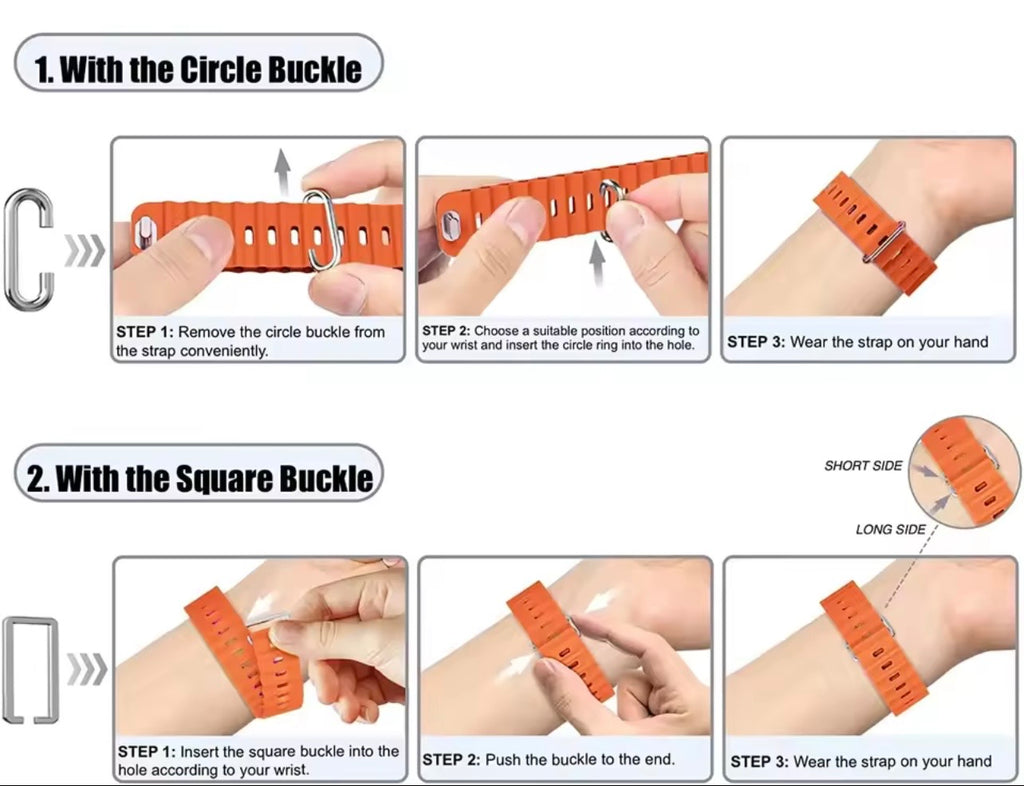 1. With the Circle Buckle

STEP 1: Remove the circle buckle from the strap conveniently.

STEP 2: Choose a suitable position according to your wrist and insert the circle ring into the hole.

STEP 3: Wear the strap on your hand

2. With the Square Buckle

SHORT SIDE

LONG SIDE

STEP 1: Insert the square buckle into the hole according to your wrist.

STEP 2: Push the buckle to the end.

STEP 3: Wear the strap on your hand